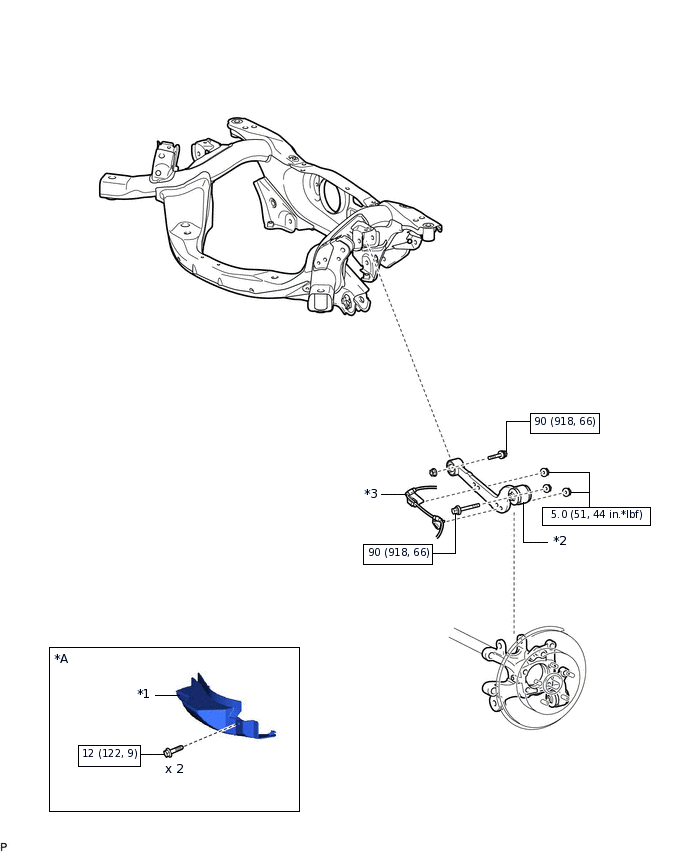 90 (918, 66)

*3

5.0 (51, 44 in.*lbf)

90 (918, 66)

*2

*A

*1

12 (122, 9)

x 2

P