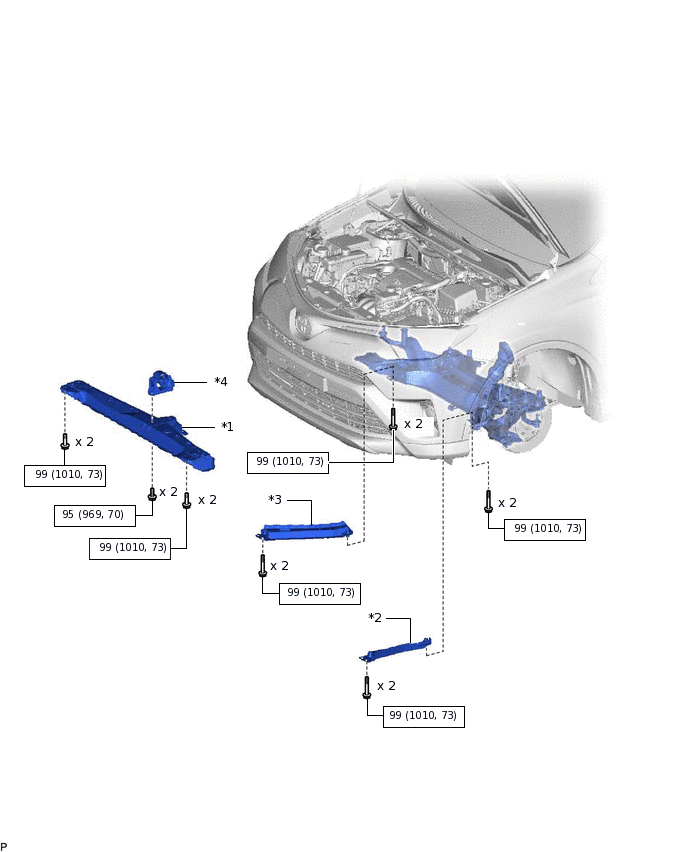 *4

*1

x 2

99 (1010, 73)

x 2

95 (969, 70)

x 2

99 (1010, 73)

x 2

99 (1010, 73)

*3

x 2

99 (1010, 73)

x 2

99 (1010, 73)

*2

x 2

99 (1010, 73)

P