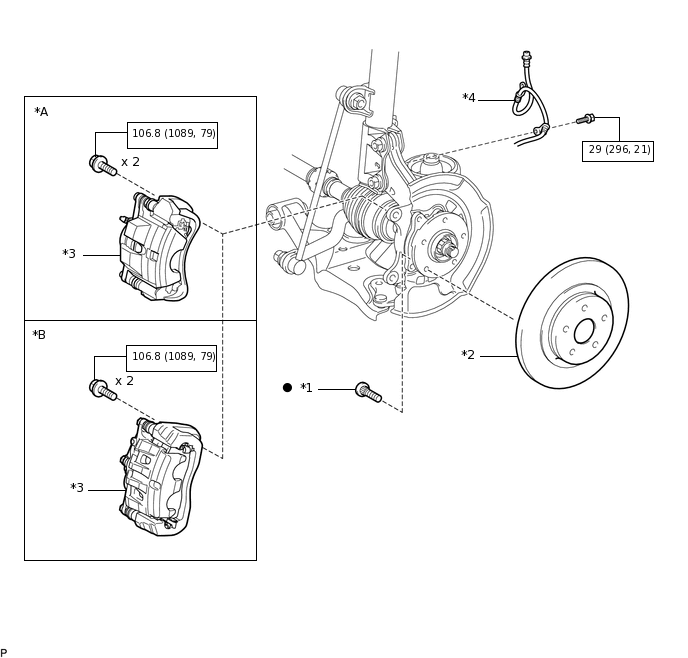 *A

106.8 (1089, 79)

x 2

*3

*B

106.8 (1089, 79)

x 2

*3

*4

29 (296, 21)

*2

● *1

P