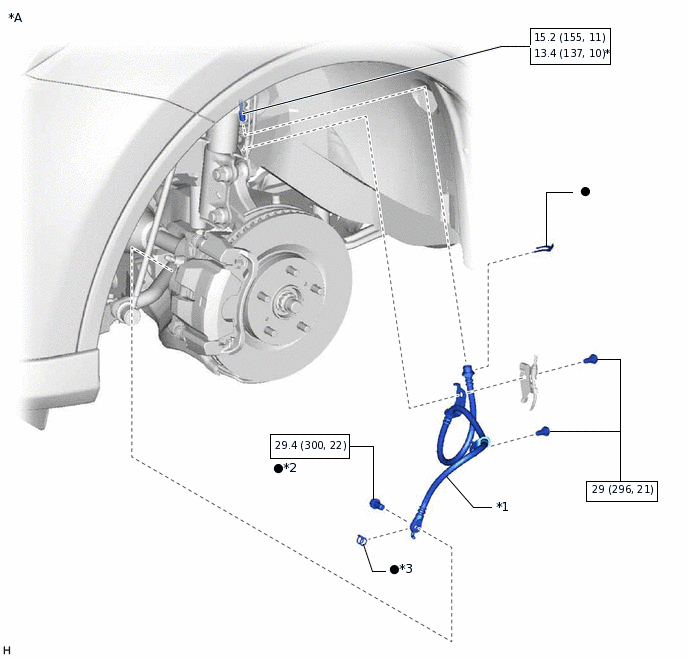 *A

15.2 (155, 11)
13.4 (137, 10)*

●

29.4 (300, 22)

●*2

29 (296, 21)

*1

●*3

H