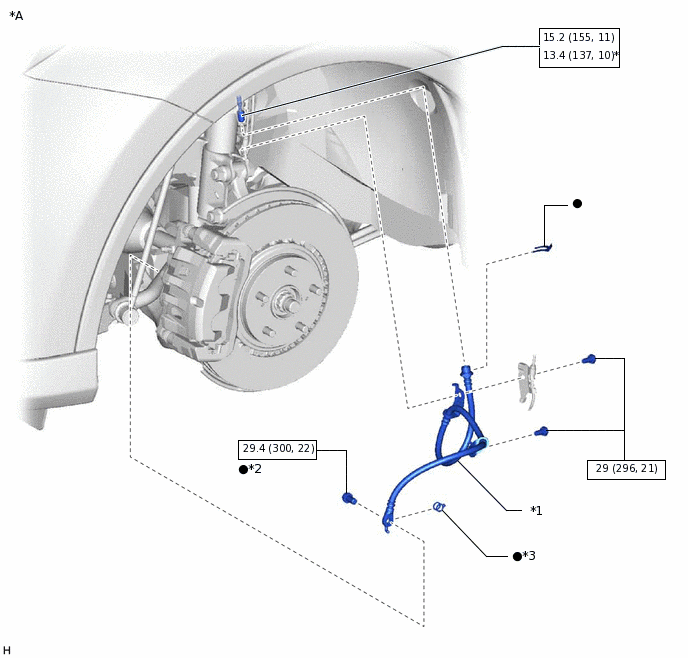 *A

15.2 (155, 11)
13.4 (137, 10)*

●

29.4 (300, 22)

●*2

29 (296, 21)

*1

●*3

H