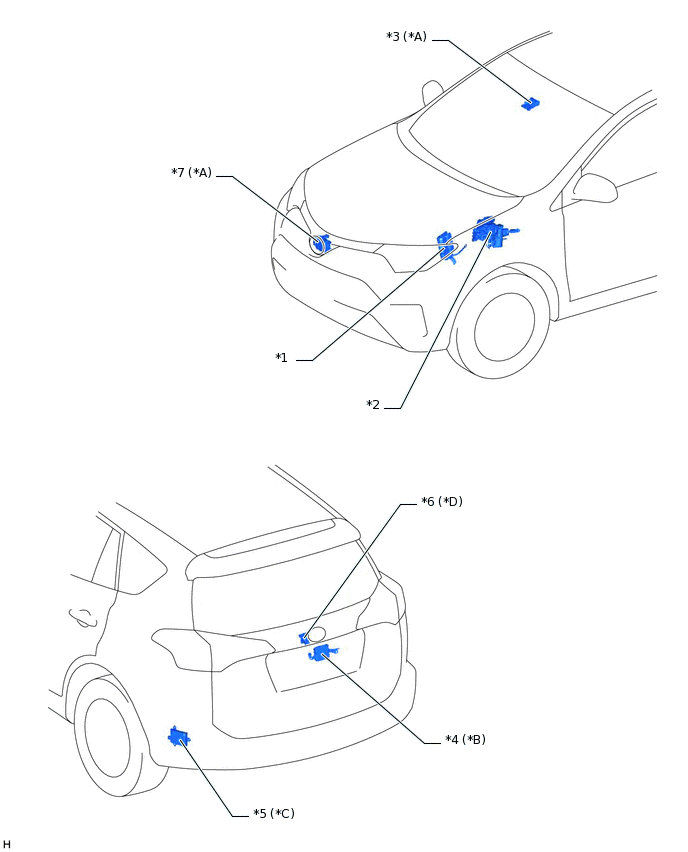 *3 (*A)

*7 (*A)

*1

*2

*6 (*D)

*4 (*B)

*5 (*C)

H