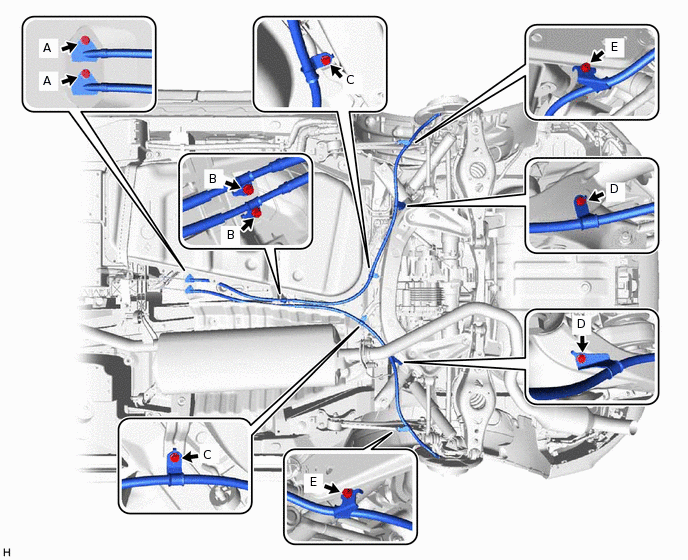 A
A
C
E
B
B
D
D
C
E
H