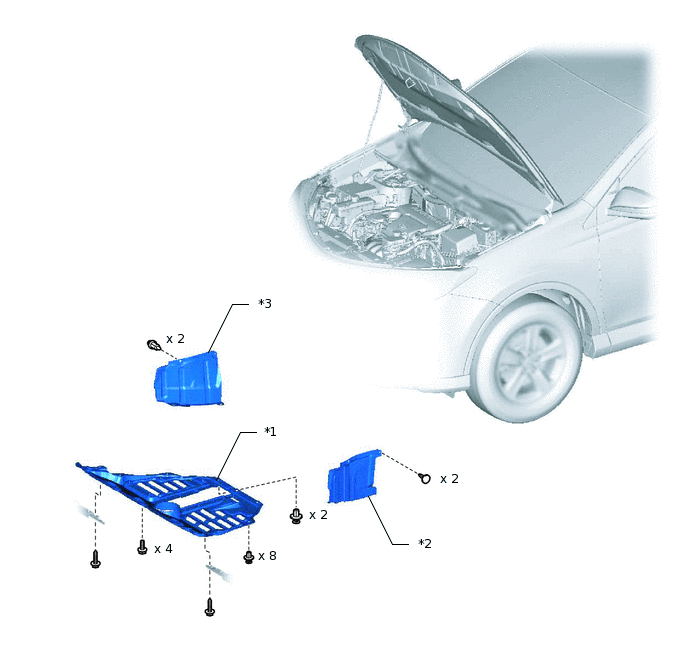 *3

x 2

*1

x 2

x 2

x 4

x 8

*2