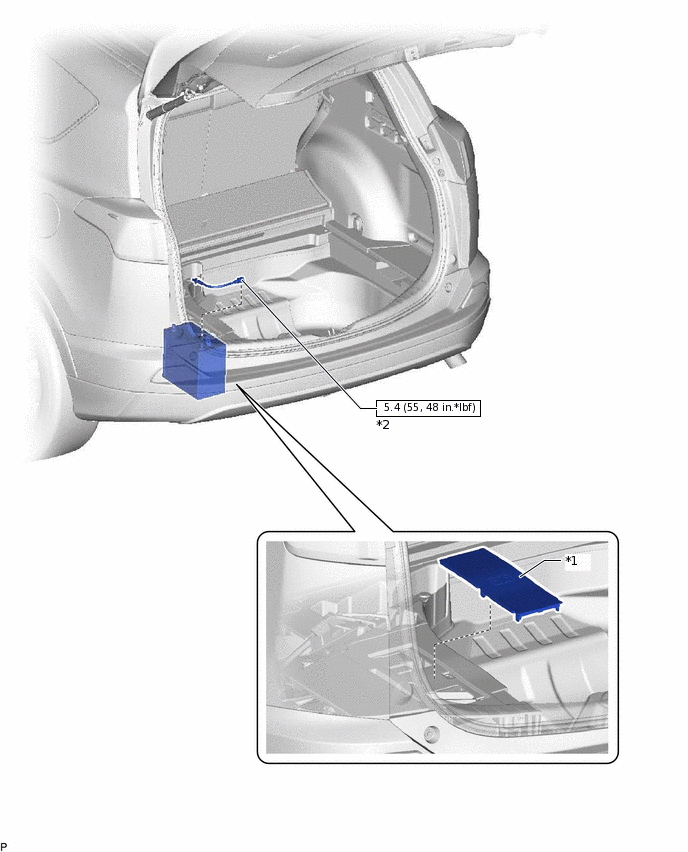 5.4 (55, 48 in.*lbf)

*2

*1

P