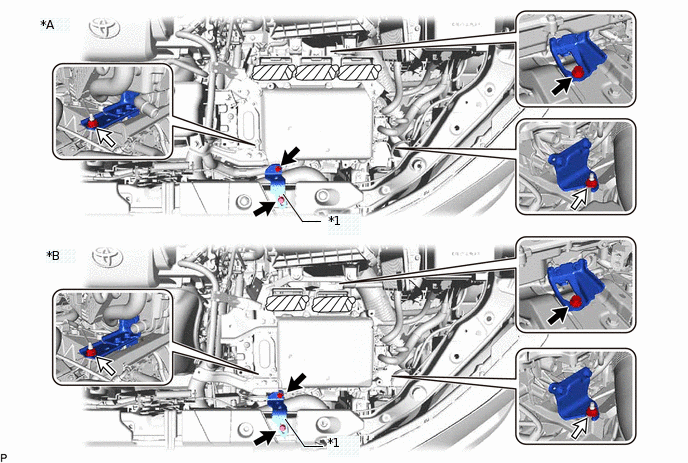 *A

*1

*B

*1

P