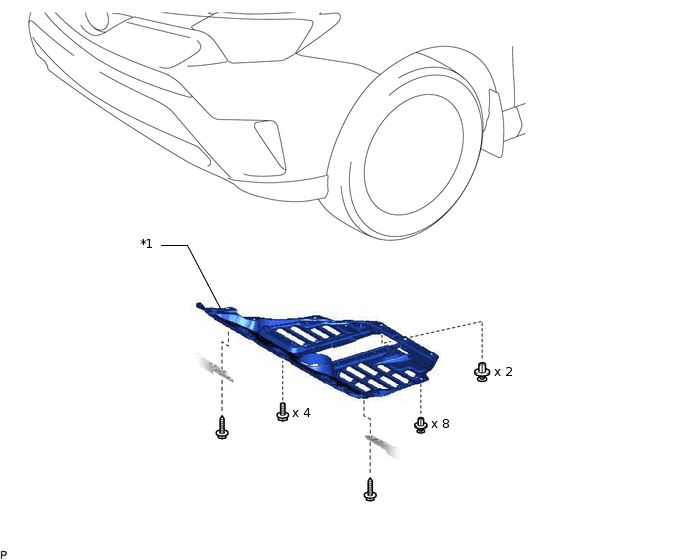 *1

x 2

x 4

x 8

P