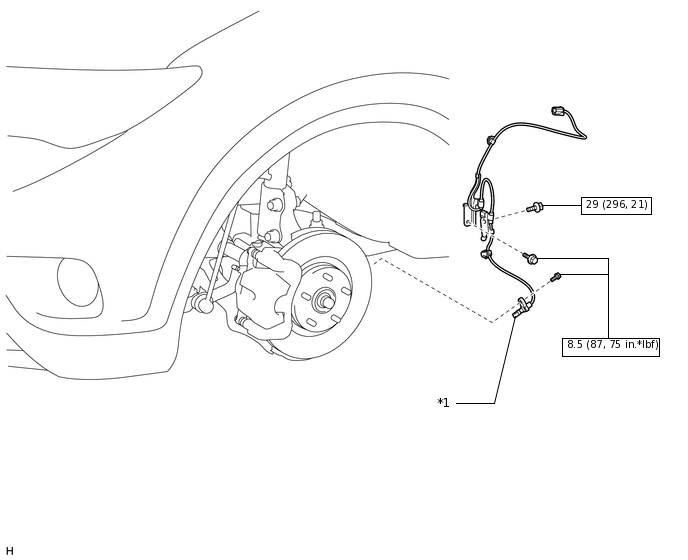 29 (296, 21)

8.5 (87, 75 in.*lbf)

*1

H