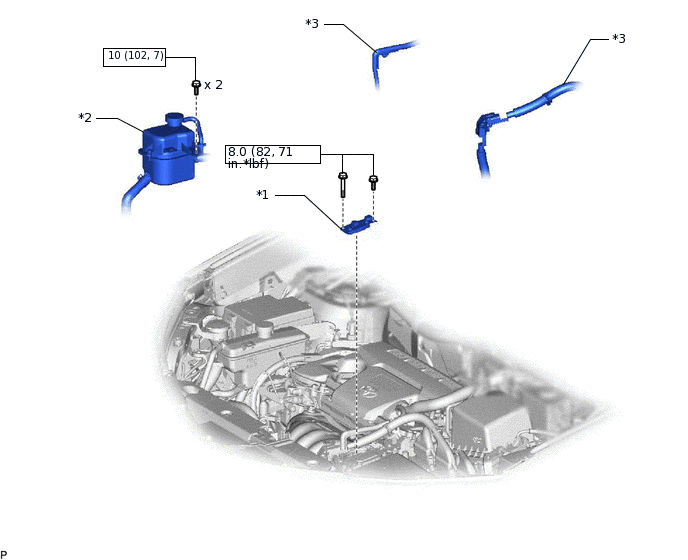 *3

*3

10 (102, 7)

x 2

*2

8.0 (82, 71 in.*lbf)

*1

P