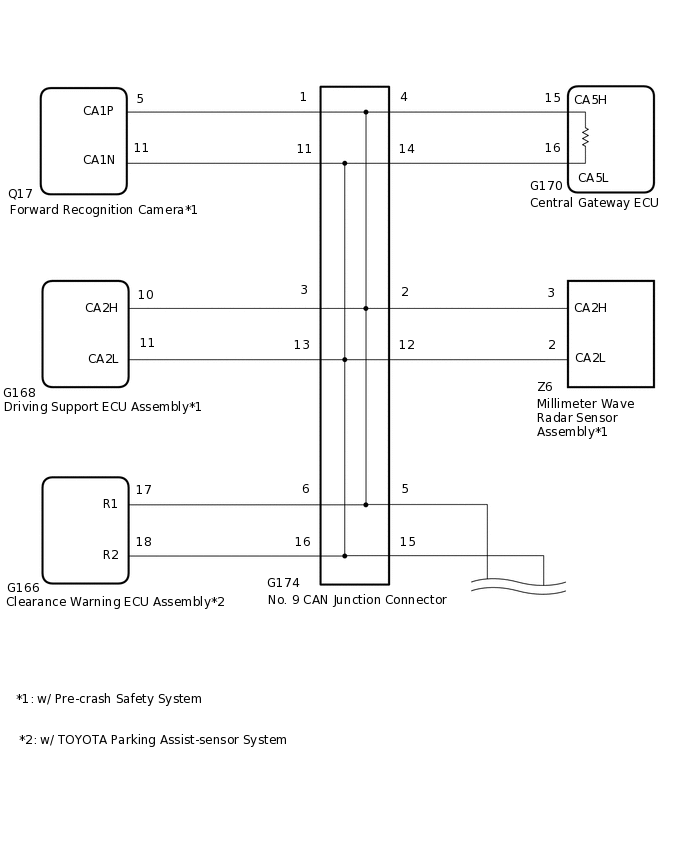 CA1P
5
1
4
15
CA5H

CA1N
11
11
14
16
CA5L

Q17
Forward Recognition Camera*1

G170
Central Gateway ECU

CA2H
10
3
2
3
CA2H

CA2L
11
13
12
2
CA2L

G168
Driving Support ECU Assembly*1

Z6
Millimeter Wave Radar Sensor Assembly*1

R1
17
6
5

R2
18
16
15

G166
Clearance Warning ECU Assembly*2

G174
No. 9 CAN Junction Connector

*1: w/ Pre-crash Safety System

*2: w/ TOYOTA Parking Assist-sensor System