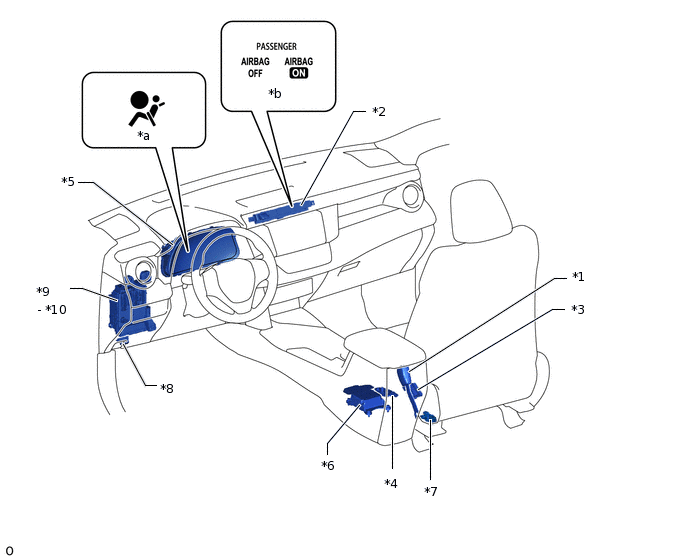 PASSENGER
AIRBAG OFF
AIRBAG ON
*b

*a

*2

*5

*1

*3

*9
- *10

*8

*6

*4

*7

O