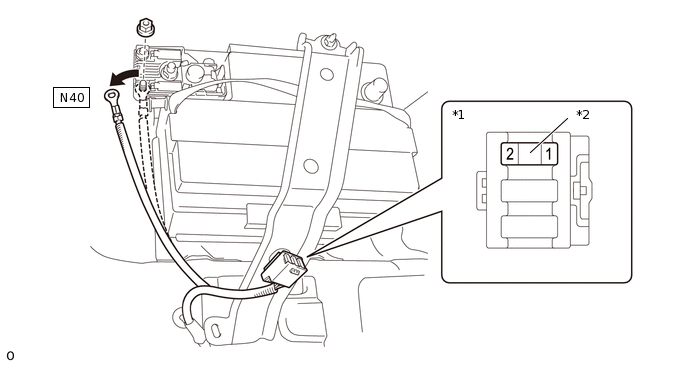 N40

*1

*2

2

1

O