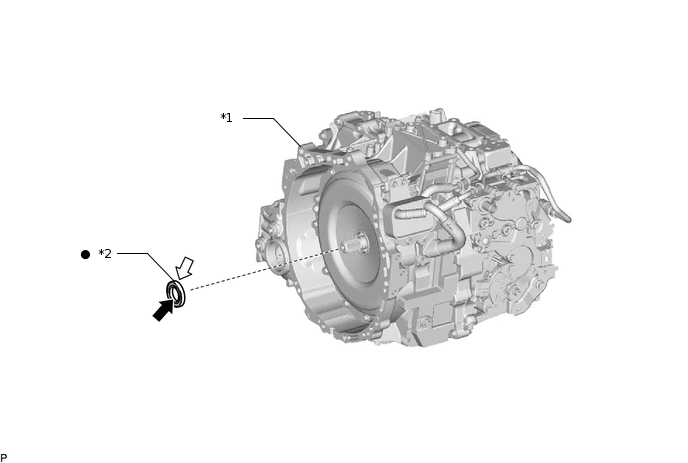 *1

● *2

P