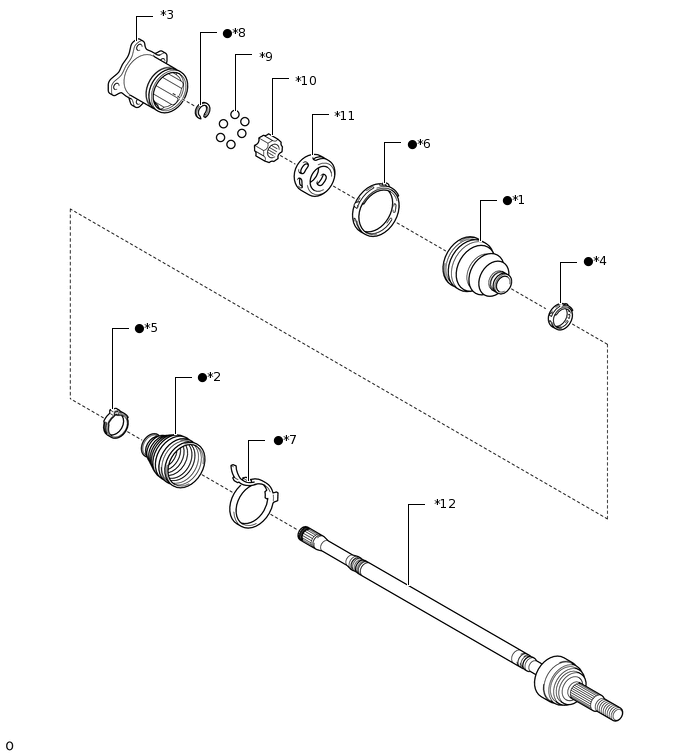 *3
●*8
*9
*10
*11
●*6
●*1
●*4
●*5
●*2
●*7
*12
0