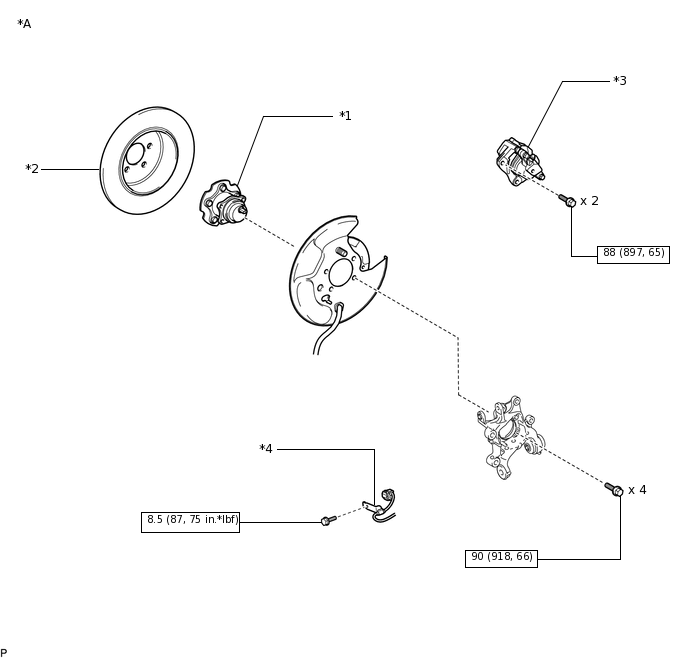 *A

*3

*1

*2

x 2

88 (897, 65)

*4

x 4

8.5 (87, 75 in.*lbf)

90 (918, 66)

P