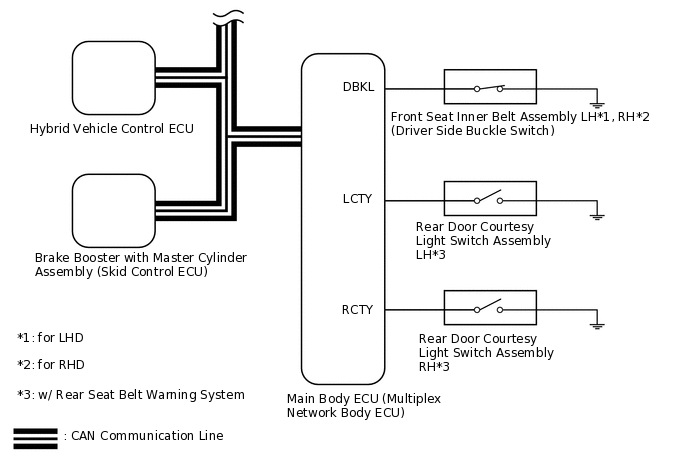 Hybrid Vehicle Control ECU

Brake Booster with Master Cylinder Assembly (Skid Control ECU)

DBKL

LCTY

RCTY

Main Body ECU (Multiplex Network Body ECU)

Front Seat Inner Belt Assembly LH*1, RH*2 (Driver Side Buckle Switch)

Rear Door Courtesy Light Switch Assembly LH*3

Rear Door Courtesy Light Switch Assembly RH*3

*1: for LHD

*2: for RHD

*3: w/ Rear Seat Belt Warning System

: CAN Communication Line