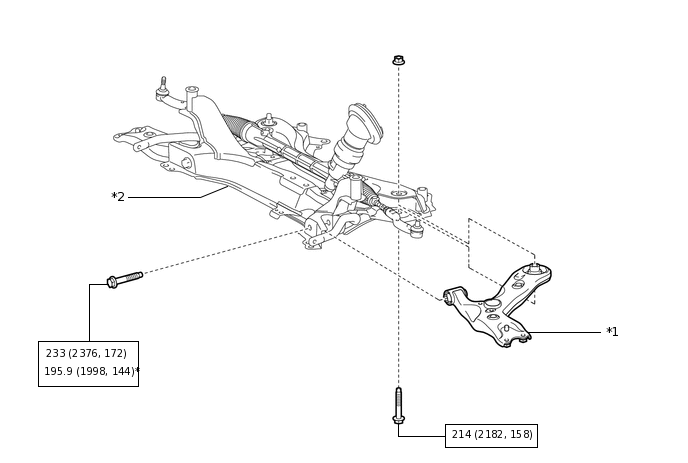 *2

*1

233 (2376, 172)
195.9 (1998, 144)*

214 (2182, 158)