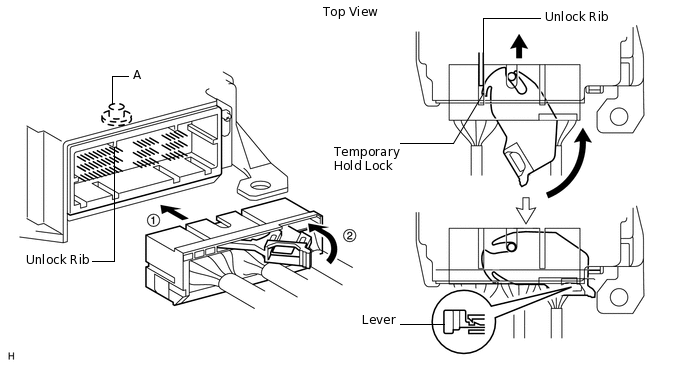 Top View

Unlock Rib

A

Temporary Hold Lock

① ②

Unlock Rib

Lever

H