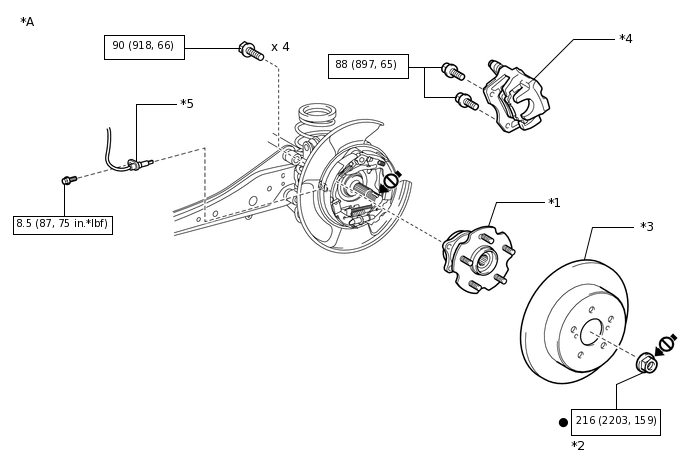 *A

90 (918, 66)

x 4

88 (897, 65)

*4

*5

8.5 (87, 75 in.*lbf)

*1

*3

216 (2203, 159)

*2