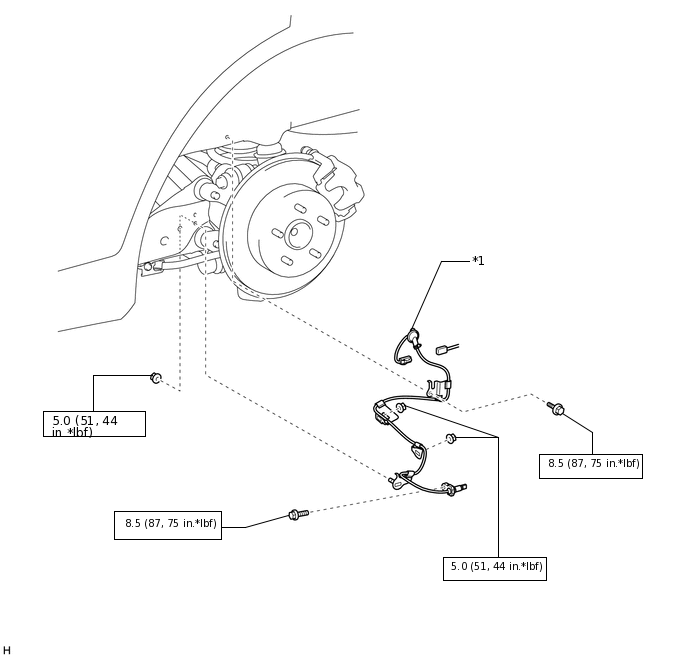 *1

5.0 (51, 44 in.*lbf)

8.5 (87, 75 in.*lbf)

8.5 (87, 75 in.*lbf)

5.0 (51, 44 in.*lbf)

H