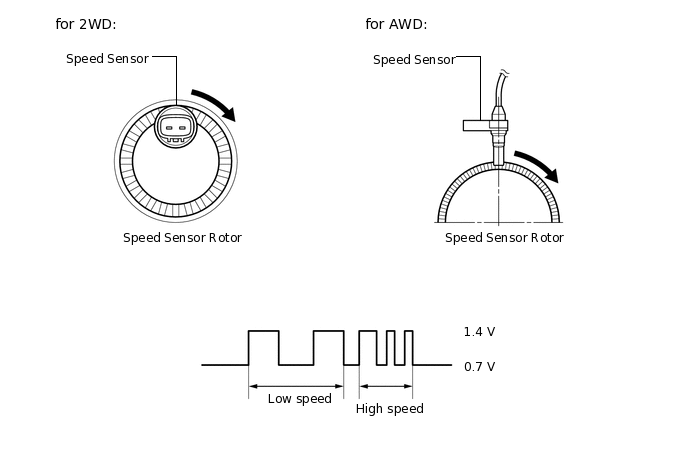 for 2WD:

Speed Sensor

Speed Sensor Rotor

for AWD:

Speed Sensor

Speed Sensor Rotor

1.4 V

0.7 V

Low speed

High speed