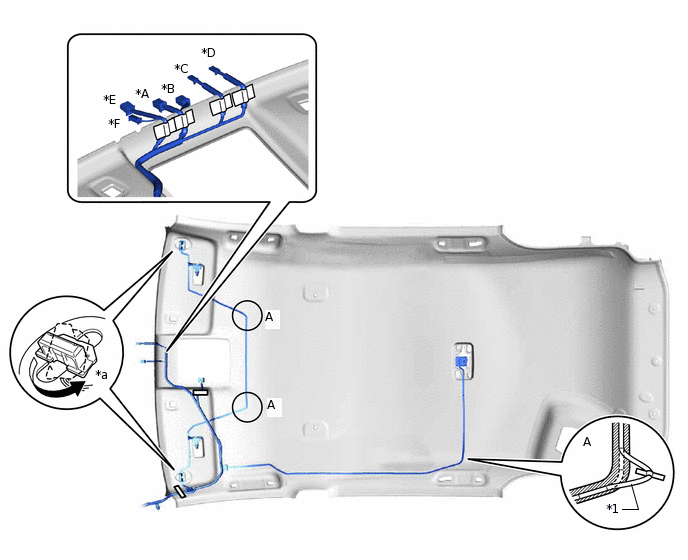 *D
*C
*B
*A
*E
*F
A
A
*a
A
*1