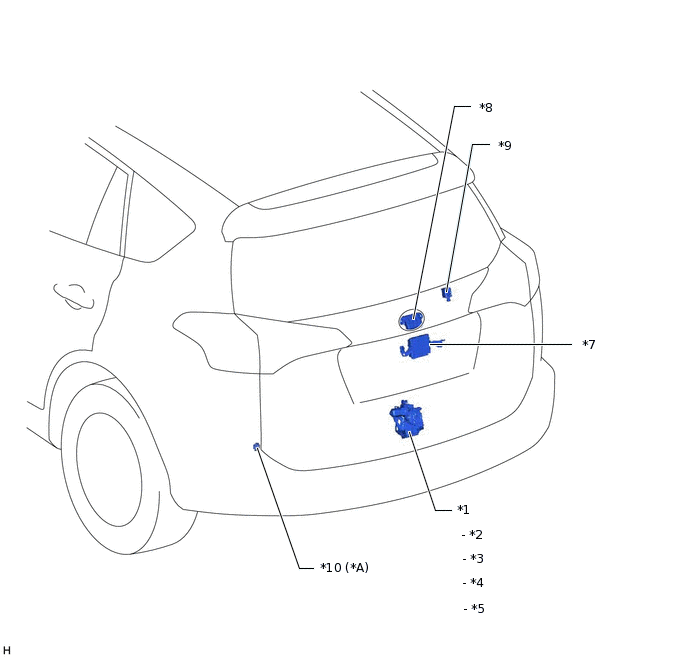 *8
*9
*7
*1
- *2
- *3
- *4
- *5
*10 (*A)
H