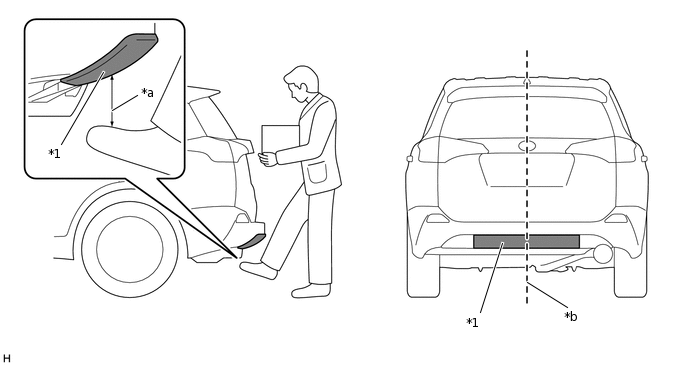 *a
*1
*1
*b
H