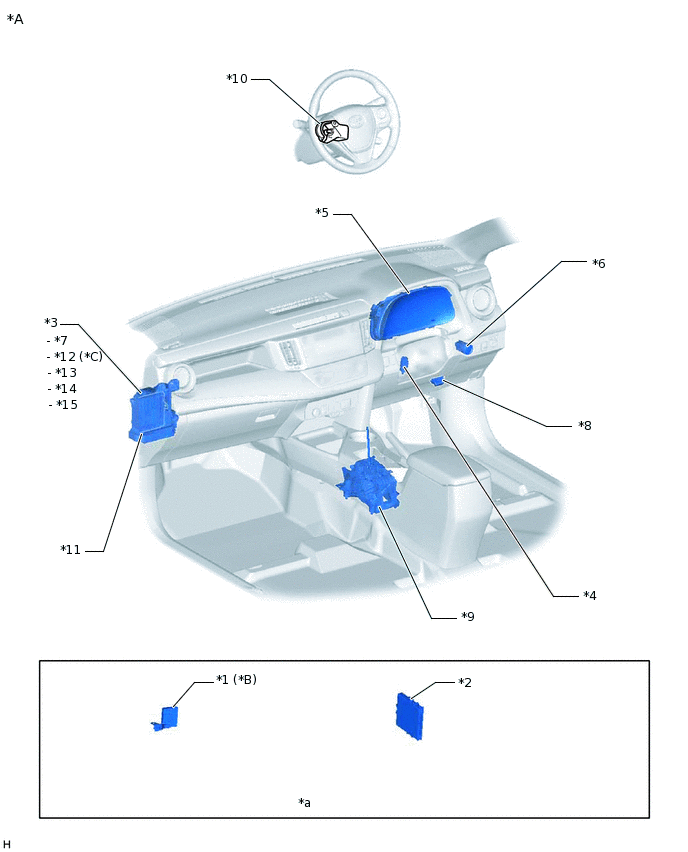 *A

*10

*5

*6

*3
- *7
- *12 (*C)
- *13
- *14
- *15

*8

*11

*4

*9

*1 (*B)

*2

*a

H