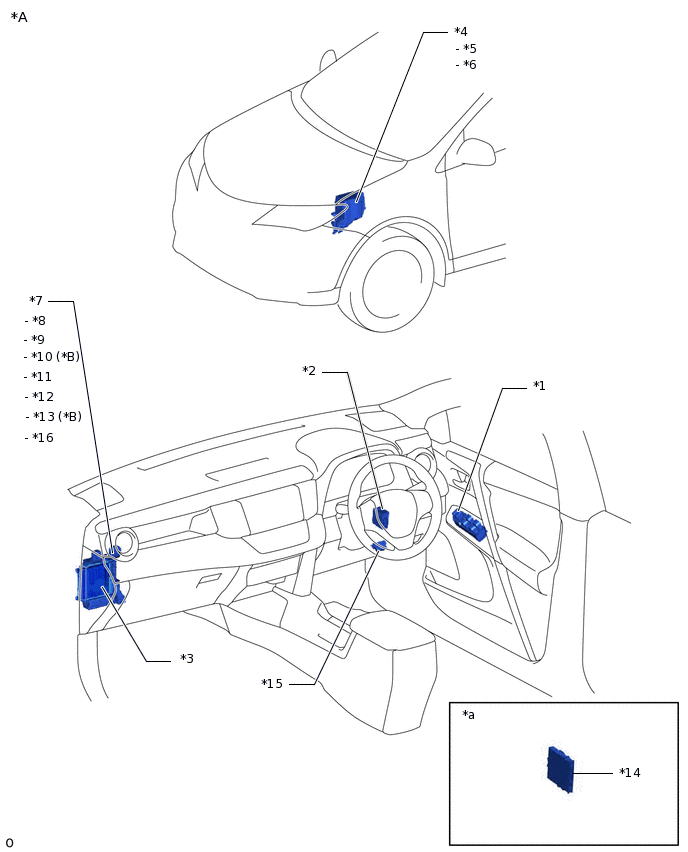 *A

*4
- *5
- *6

*7
- *8
- *9
- *10 (*B)
- *11
- *12
- *13 (*B)
- *16

*2

*1

*3

*15

*a

*14

0