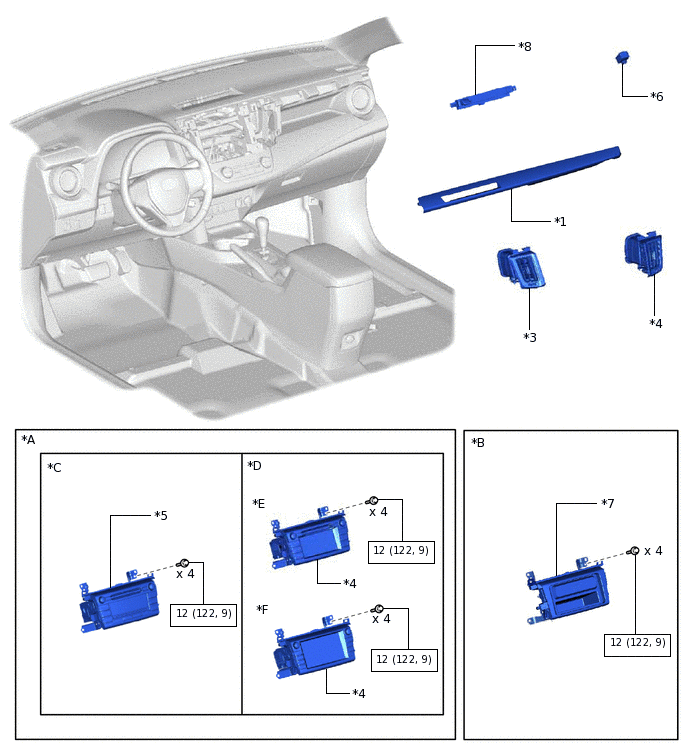 *8

*6

*1

*3

*4

*A

*C

*5

x 4

12 (122, 9)

*D

*E

x 4

12 (122, 9)

*4

*F

x 4

12 (122, 9)

*4

*B

*7

x 4

12 (122, 9)