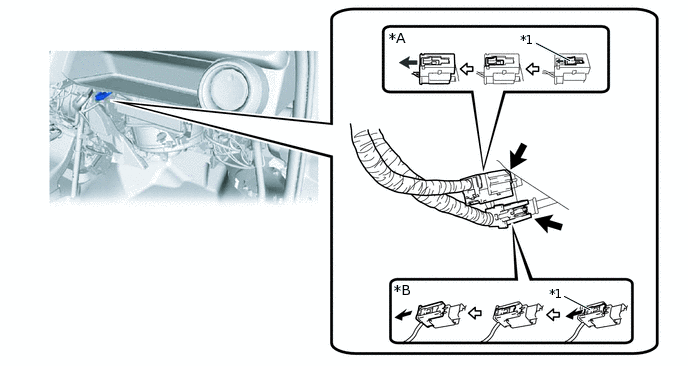 *A

*1

*B

*1