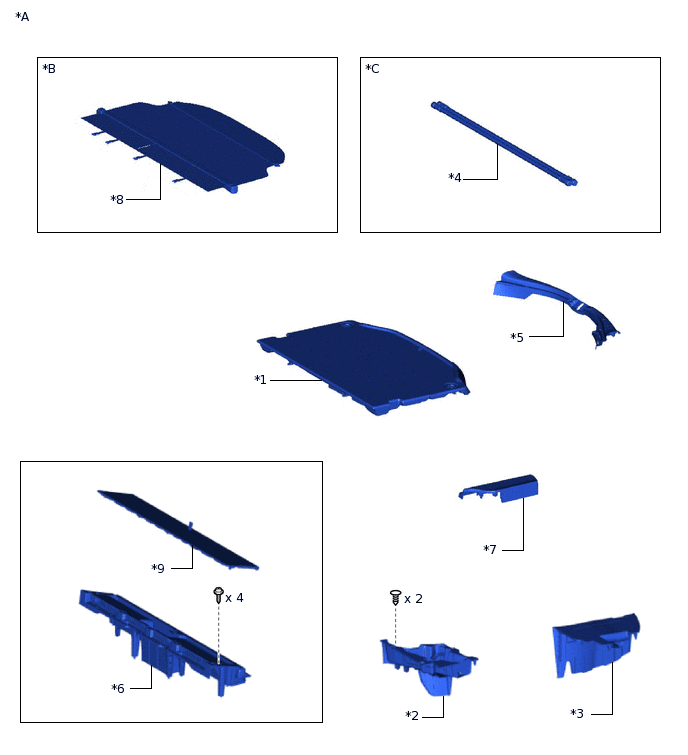 *A

*B

*8

*C

*4

*5

*1

*9

x 4

*6

*7

x 2

*2

*3