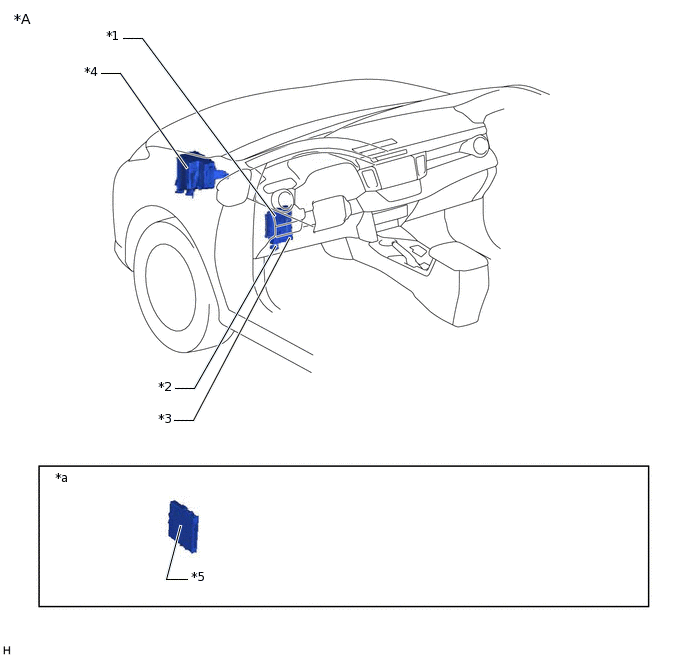 *A

*1

*4

*2

*3

*a

*5

H