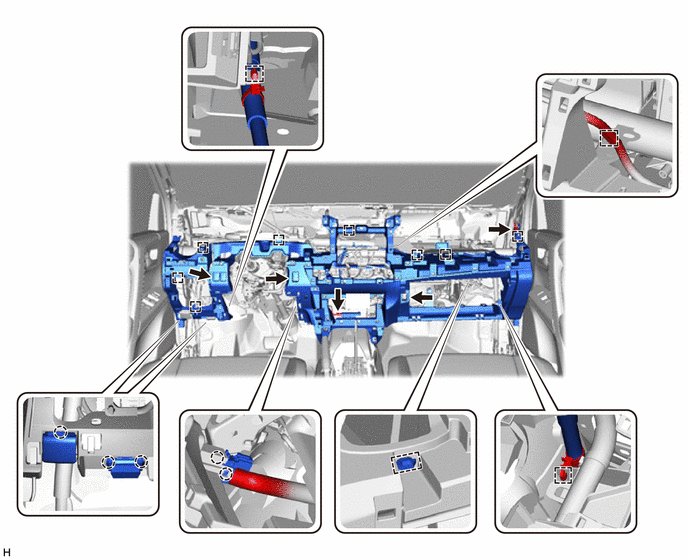 H