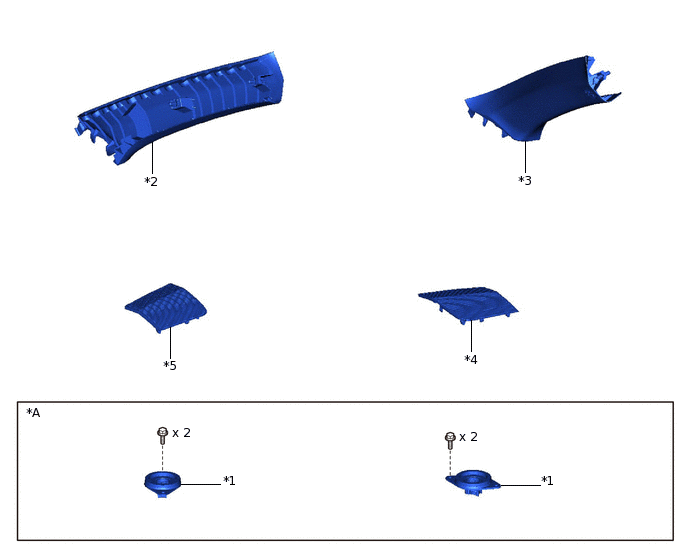 *2

*3

*5

*4

*A

x 2

*1

x 2

*1