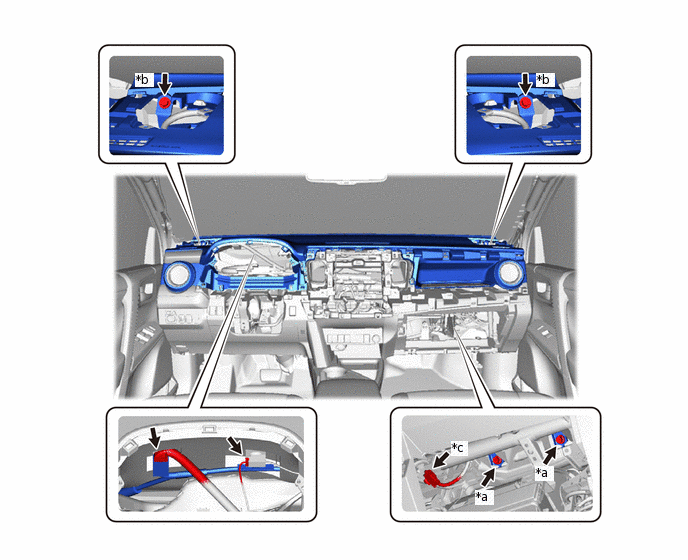 *b

*b

*c

*a

*a