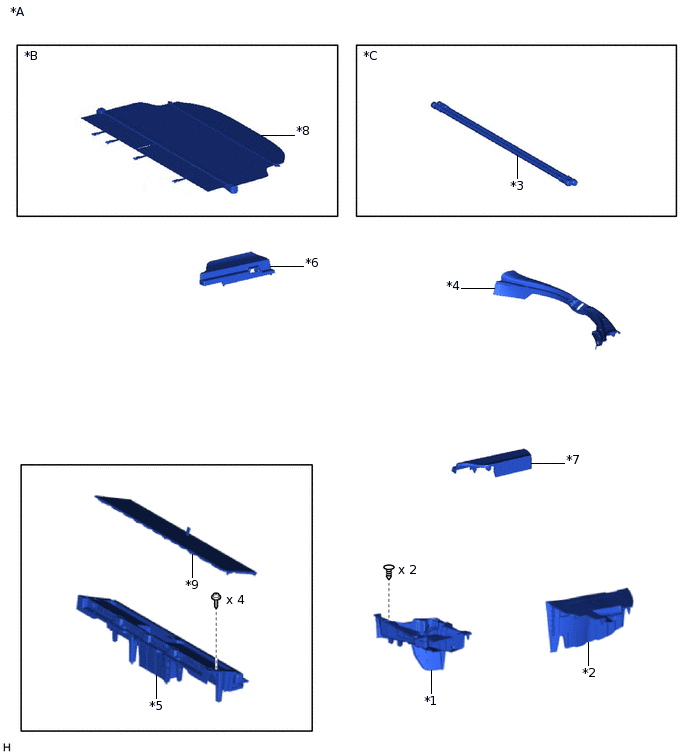 *A

*B

*8

*C

*3

*6

*4

*7

*9

x 4

*5

x 2

*1

*2

H