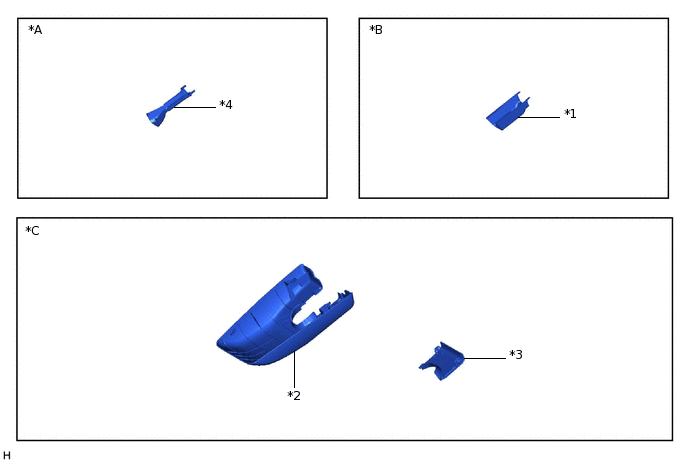 *A

*4

*B

*1

*C

*2

*3

H