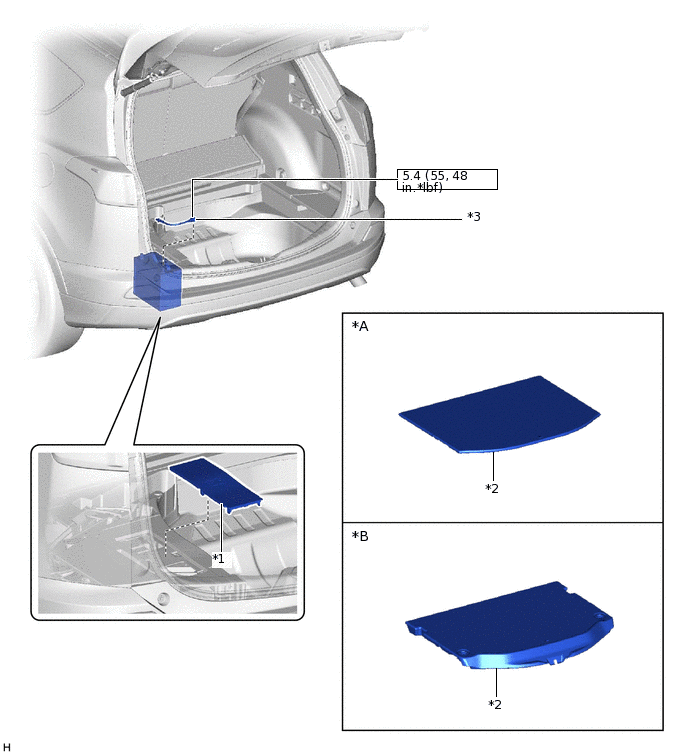 5.4 (55, 48 in.*lbf)

*3

*1

*A

*2

*B

*2

H