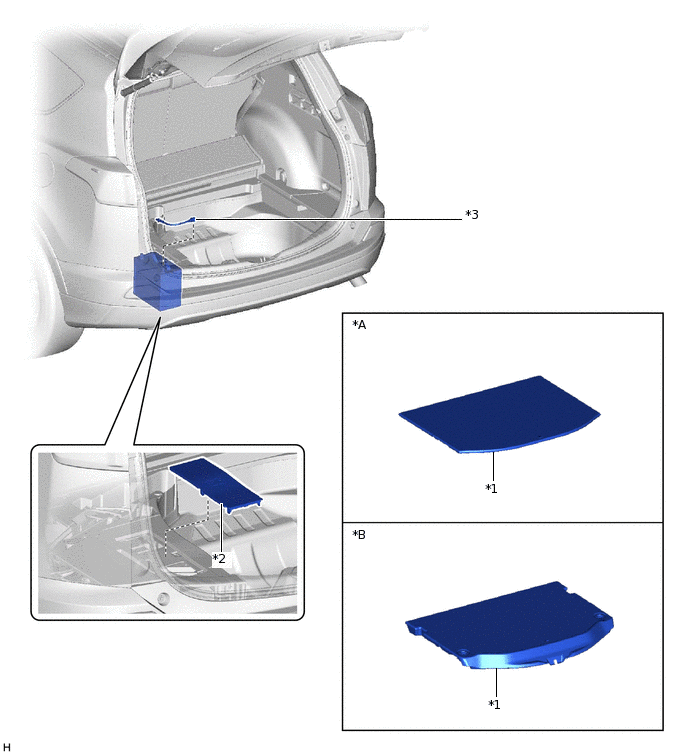 *3

*2

*A

*1

*B

*1

H