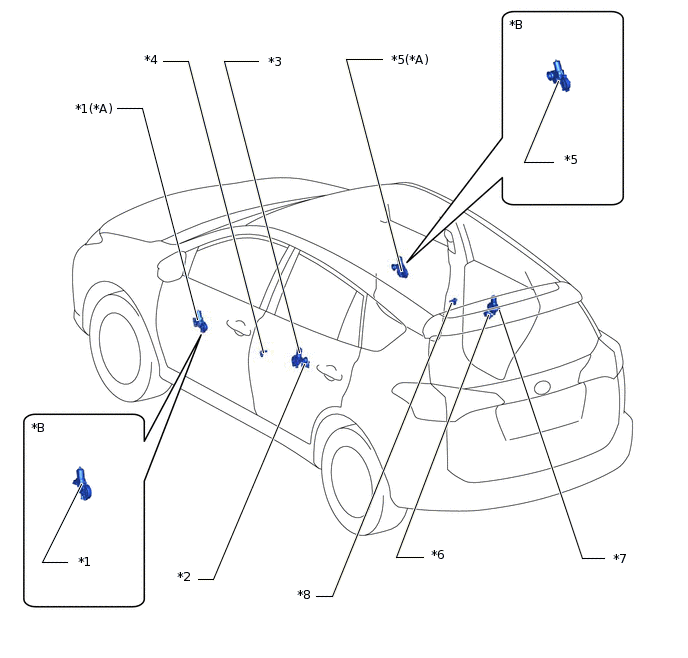 *B

*4

*3

*5(*A)

*1(*A)

*5

*B

*1

*2

*8

*6

*7