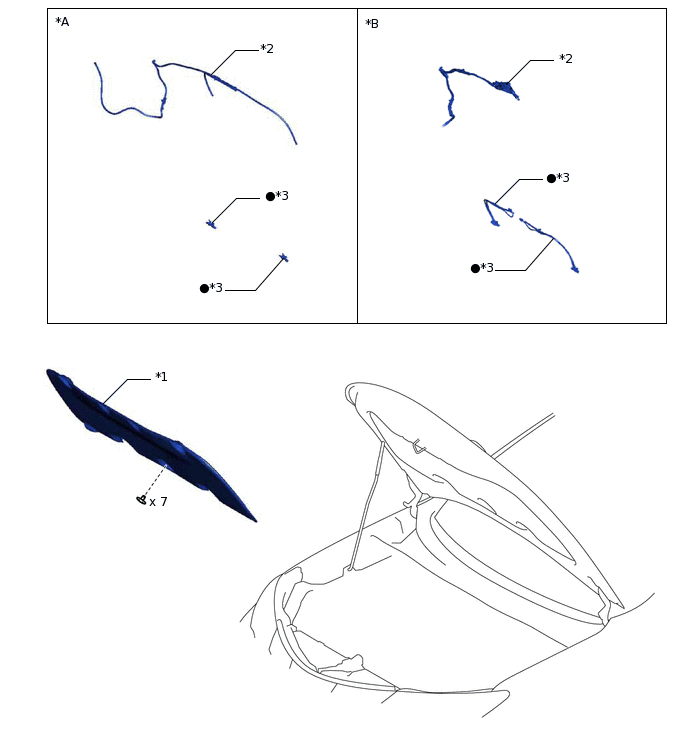 *A

*2

●*3

●*3

*B

*2

●*3

●*3

*1

x 7