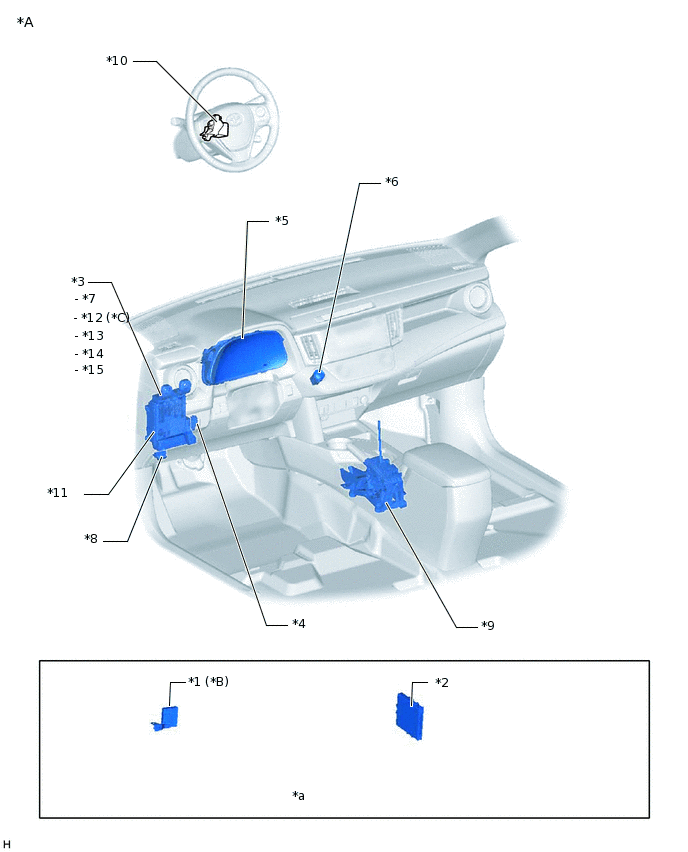 *A

*10

*6

*5

*3
- *7
- *12 (*C)
- *13
- *14
- *15

*11

*8

*4

*9

*1 (*B)

*2

*a

H