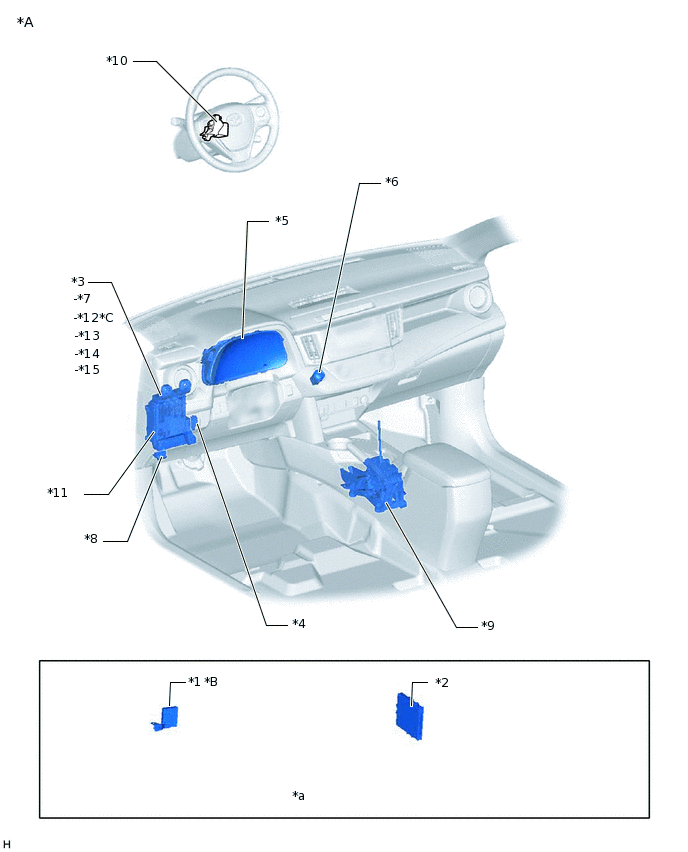 *A

*10

*6

*5

*3
-*7
-*12*C
-*13
-*14
-*15

*11

*8

*4

*9

*1 *B

*2

*a

H