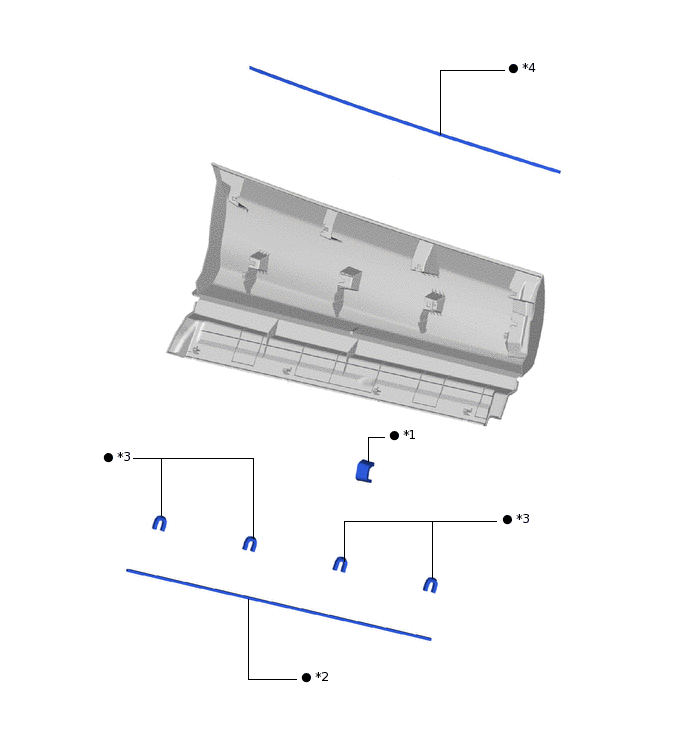 ● *4

● *1

● *3

● *3

● *2