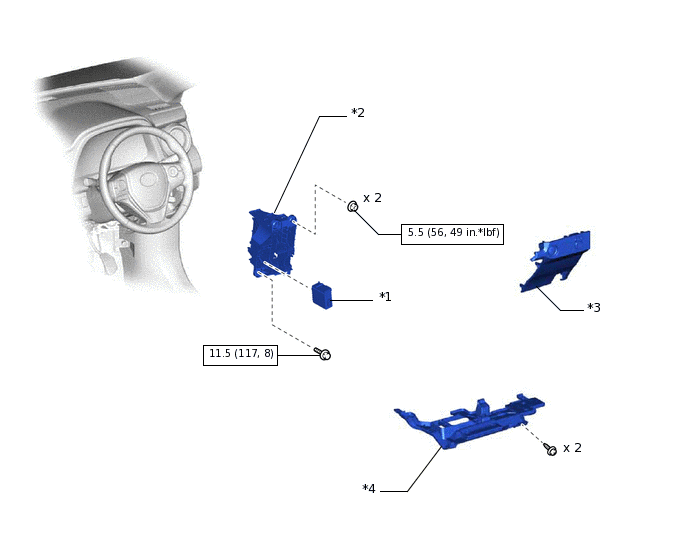 *2

x 2

5.5 (56, 49 in.*lbf)

*1

*3

11.5 (117, 8)

x 2

*4