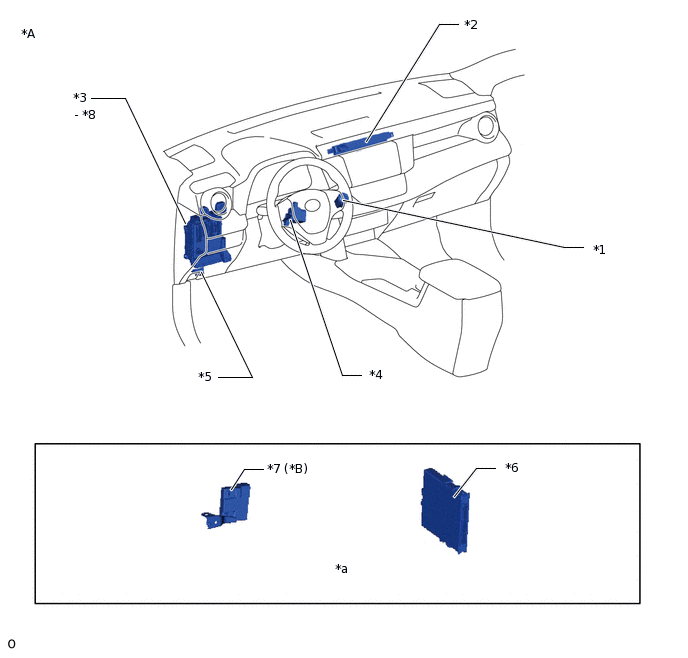 *A

*2

*3
- *8

*1

*5

*4

*7 (*B)

*6

*a

0