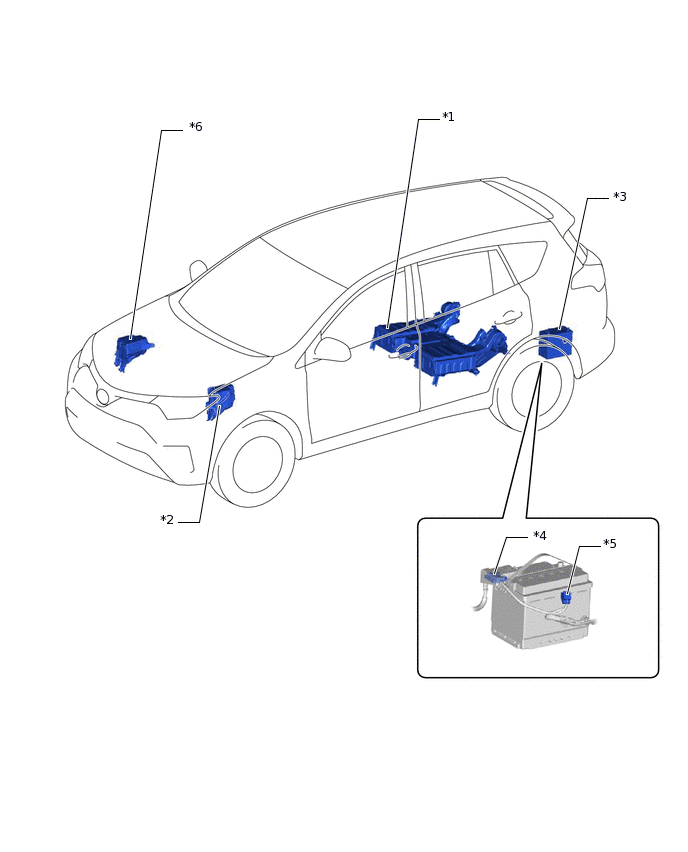 *6
*1
*3
*2
*4
*5