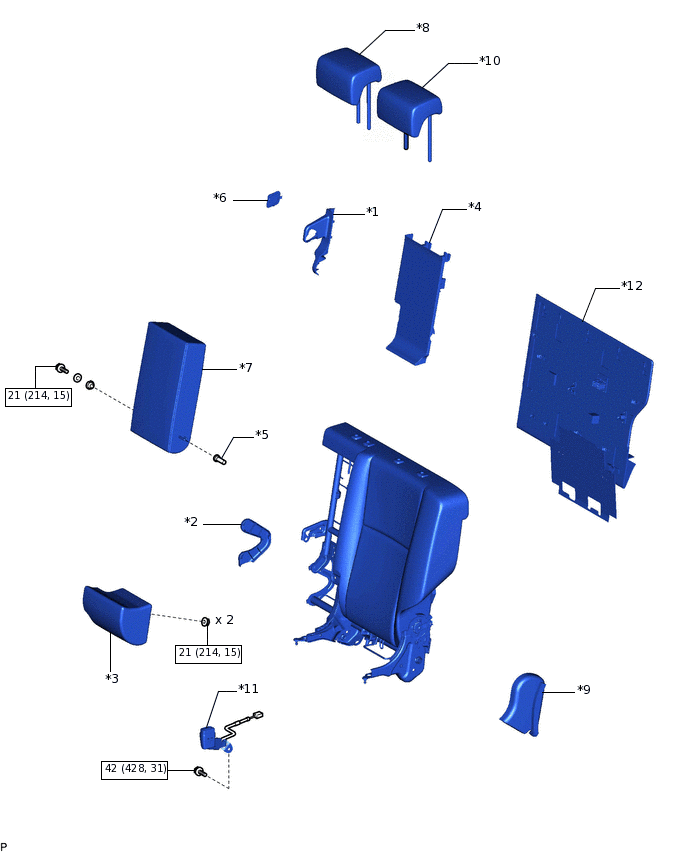 *8
*10
*6
*1
*4
*12
*7
21 (214, 15)
*5
*2
x 2
21 (214, 15)
*3
*11
*9
42 (428, 31)
P